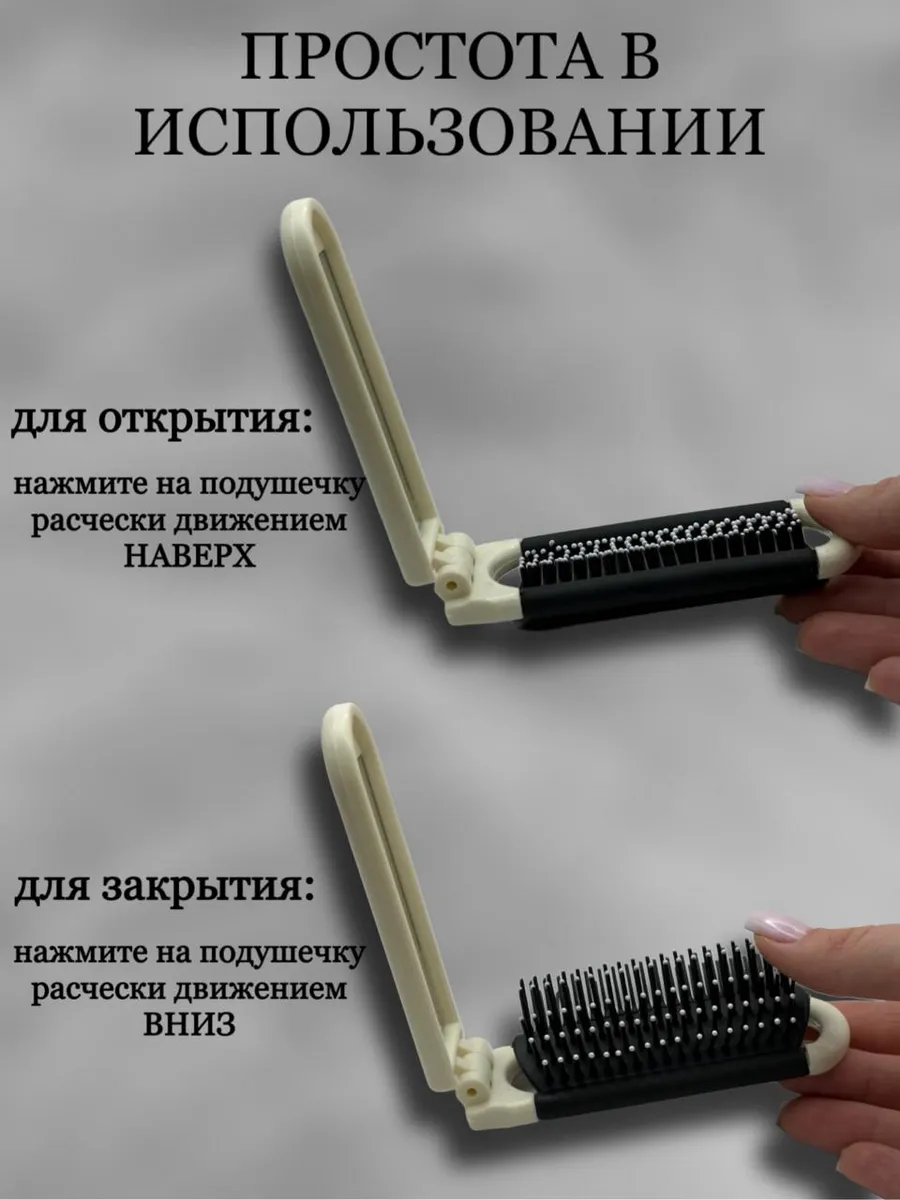 ПРОСТОТА В ИСПОЛЬЗОВАНИИ

для открытия:

нажмите на подушечку расчески движением НАВЕРХ

для закрытия:

нажмите на подушечку расчески движением ВНИЗ