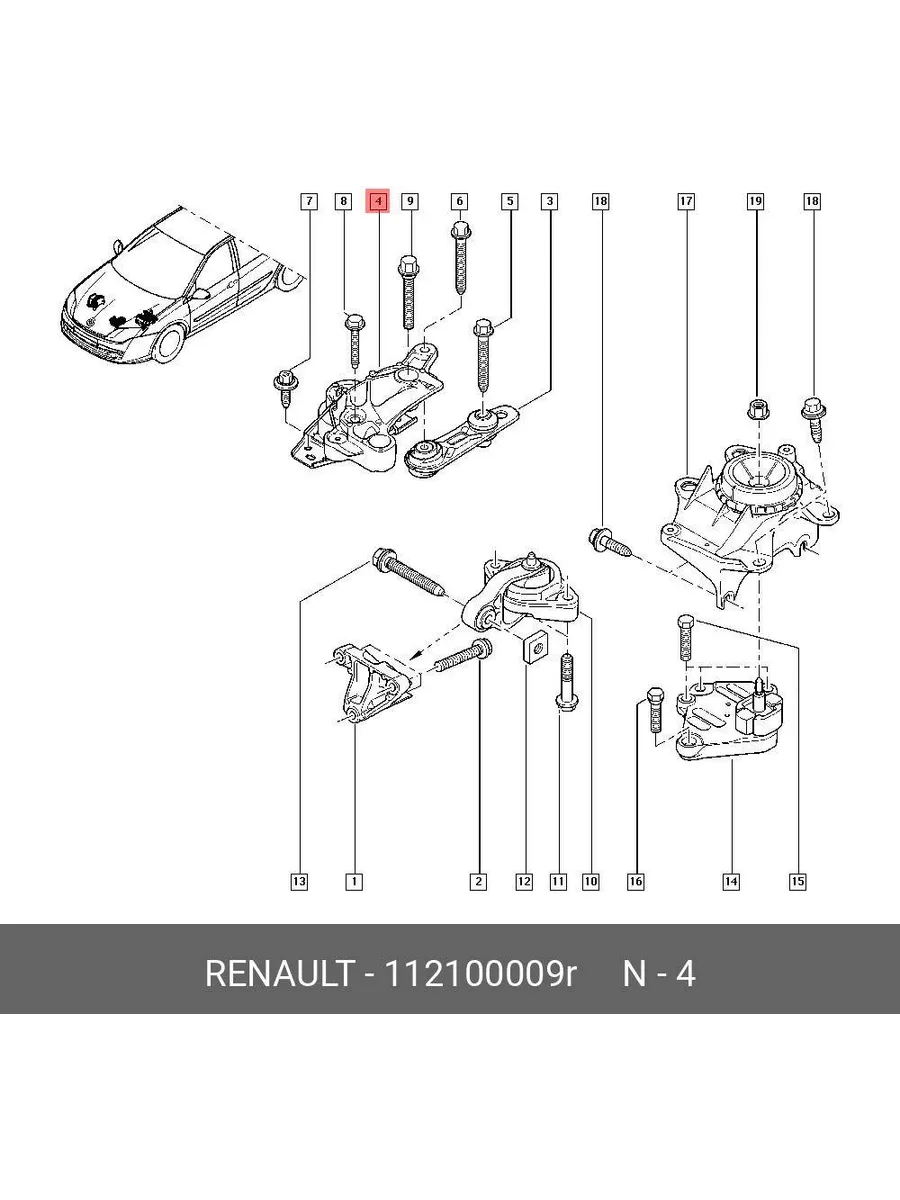 7 8 4 9 6 5 3 18 17 19 18

13 1 2 12 11 10 16 14 15

RENAULT - 112100009r N - 4