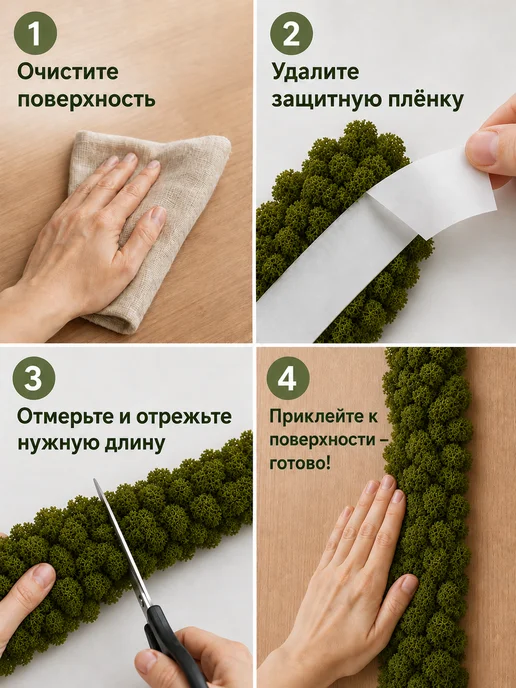 1

Очистите поверхность

2

Удалите защитную плёнку

3

Отмерьте и отрежьте нужную длину

4

Приклейте к поверхности – готово!