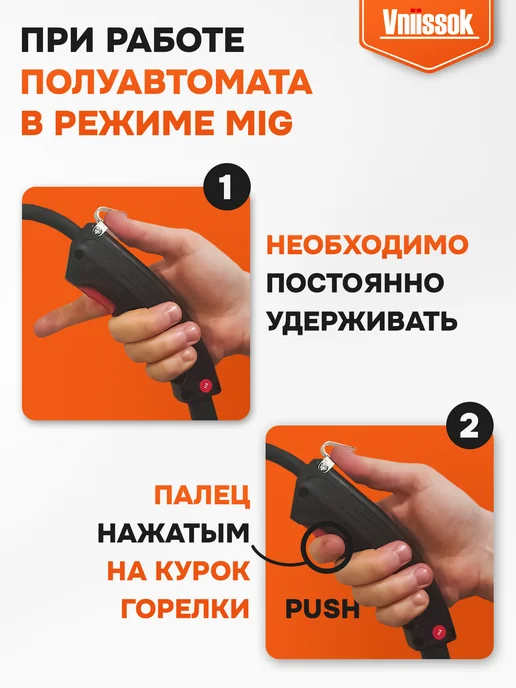 Vniissok

ПРИ РАБОТЕ
ПОЛУАВТОМАТА
В РЕЖИМЕ MIG

1

НЕОБХОДИМО
ПОСТОЯННО
УДЕРЖИВАТЬ

2

ПАЛЕЦ
НАЖАТЫМ
НА КУРОК
ГОРЕЛКИ

PUSH