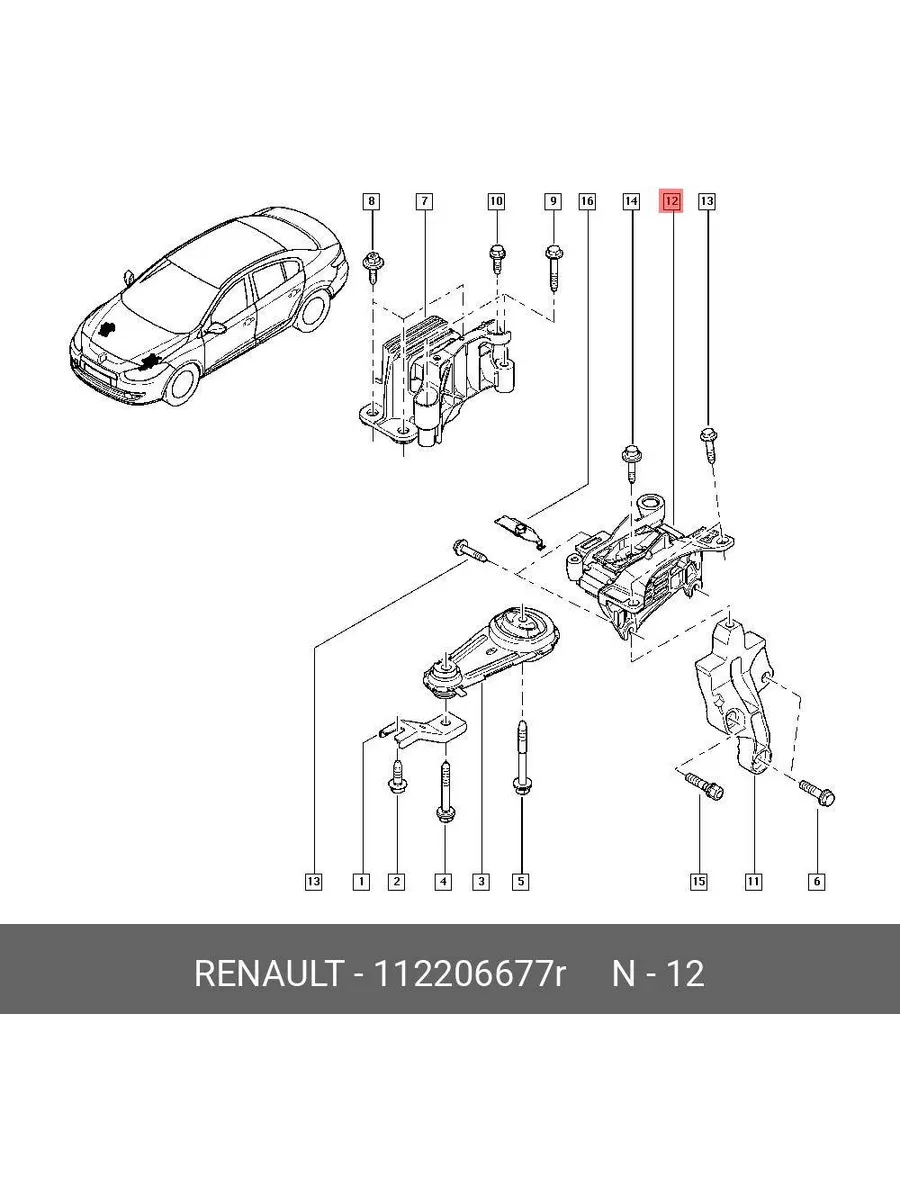 8 7 10 9 16 14 12 13

13 1 2 4 3 5 15 11 6

RENAULT - 112206677r N - 12