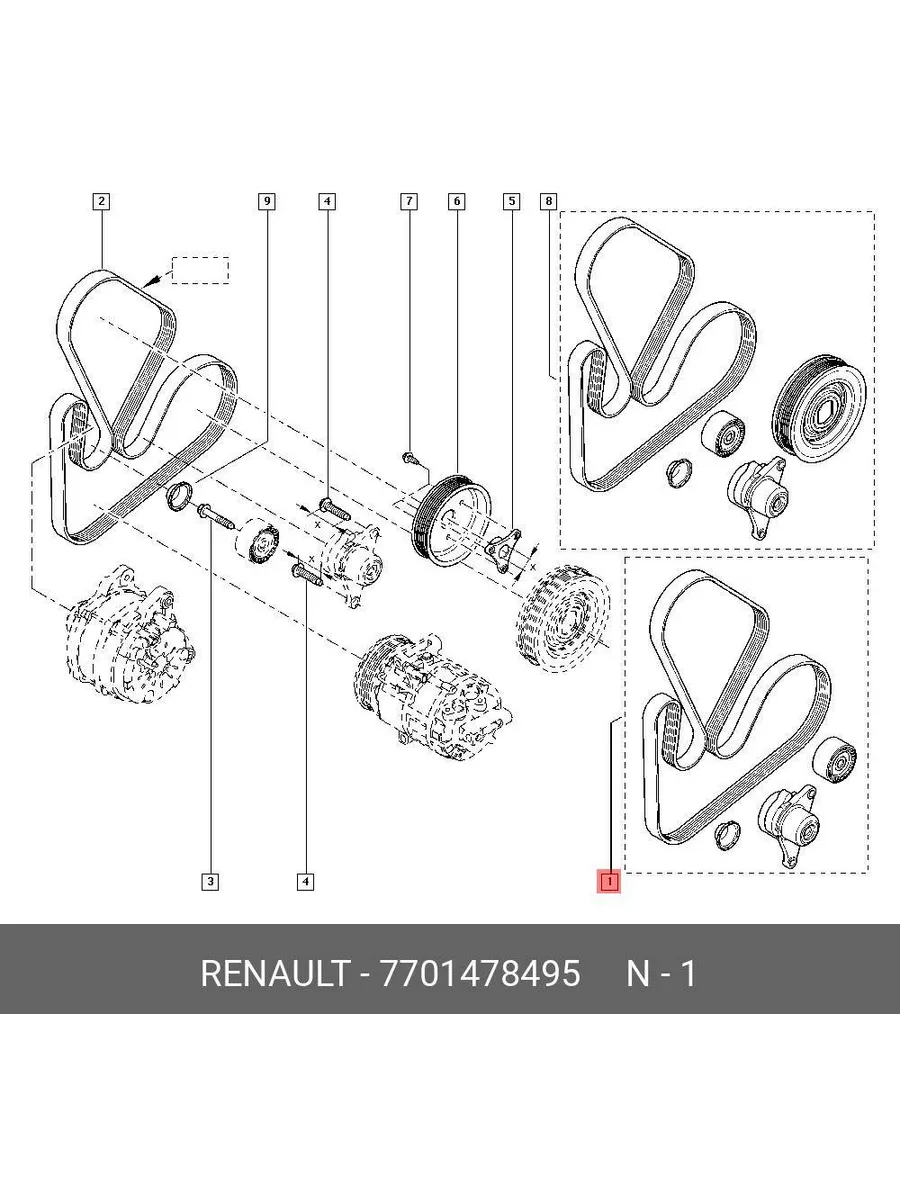 2
9
4
7
6
5
8
3
4
1

RENAULT - 7701478495 N - 1