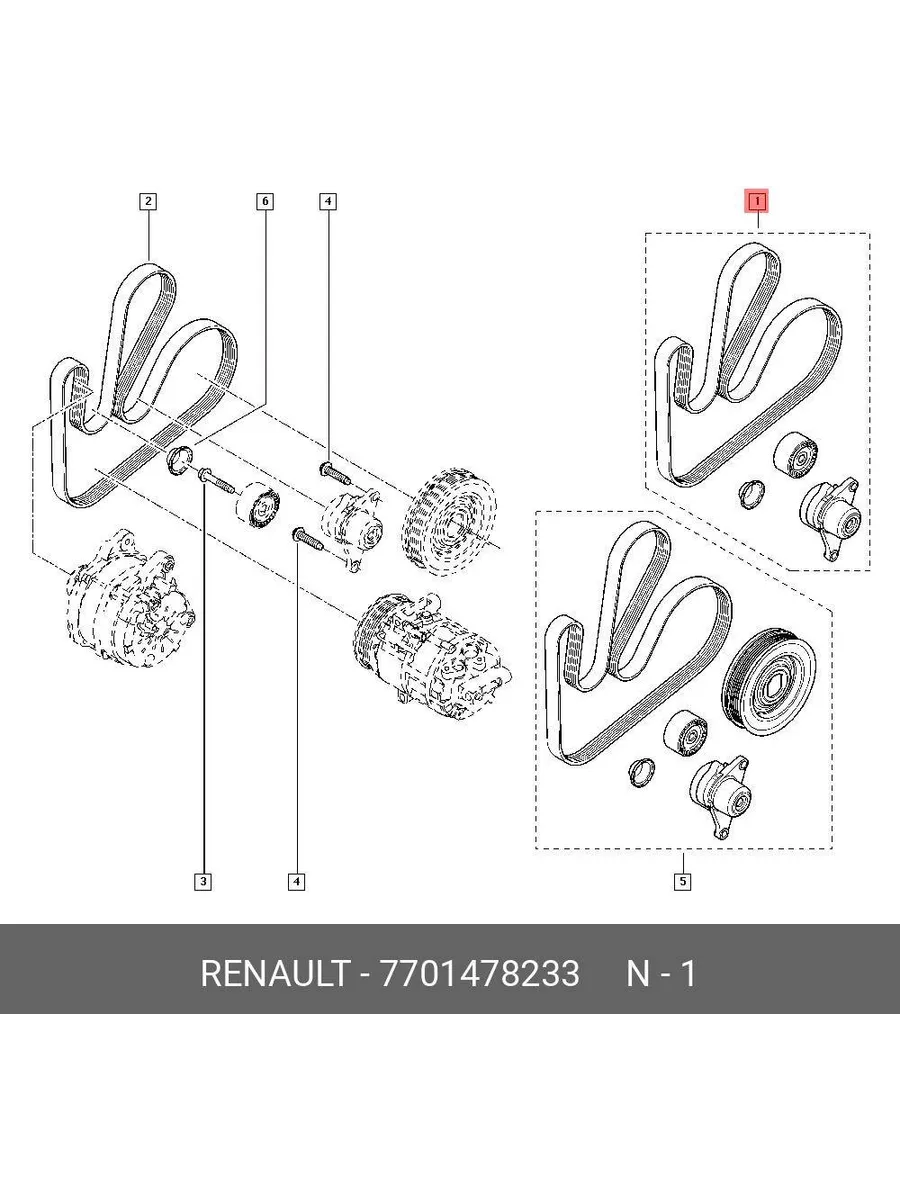 2
6
4
1
3
4
5

RENAULT - 7701478233 N - 1