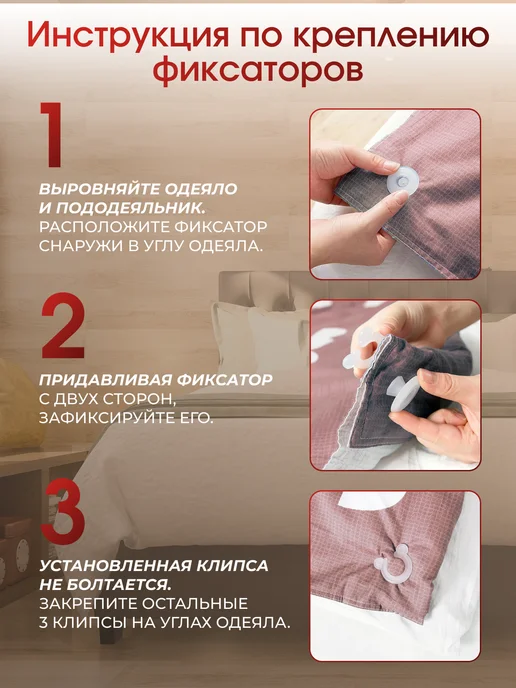 Инструкция по креплению фиксаторов

1

ВЫРОВНЯЙТЕ ОДЕЯЛО И ПОДОДЕЯЛЬНИК.
РАСПОЛОЖИТЕ ФИКСАТОР СНАРУЖИ В УГЛУ ОДЕЯЛА.

2

ПРИДАВЛИВАЯ ФИКСАТОР С ДВУХ СТОРОН, ЗАФИКСИРУЙТЕ ЕГО.

3

УСТАНОВЛЕННАЯ КЛИПСА НЕ БОЛТАЕТСЯ.
ЗАКРЕПИТЕ ОСТАЛЬНЫЕ 3 КЛИПСЫ НА УГЛАХ ОДЕЯЛА.