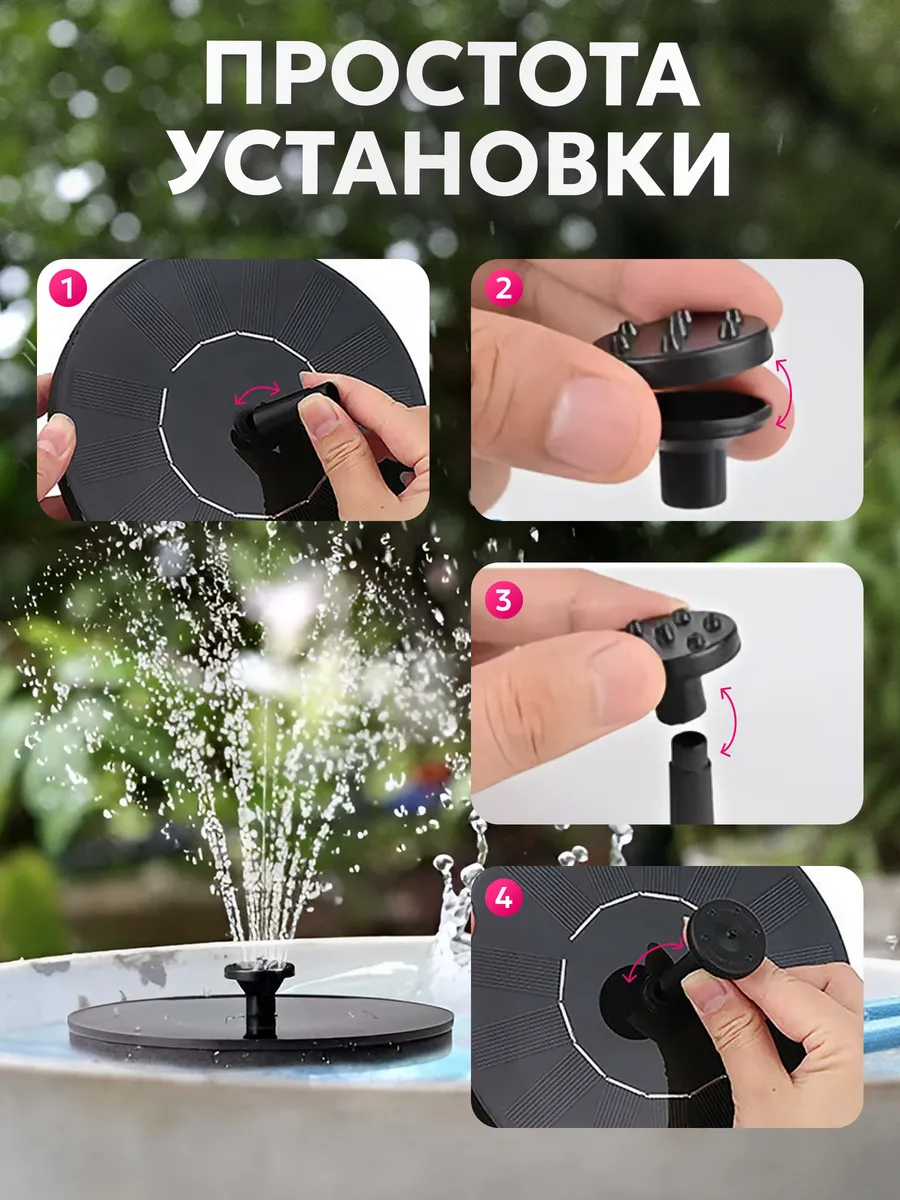 ПРОСТОТА УСТАНОВКИ

1

2

3

4