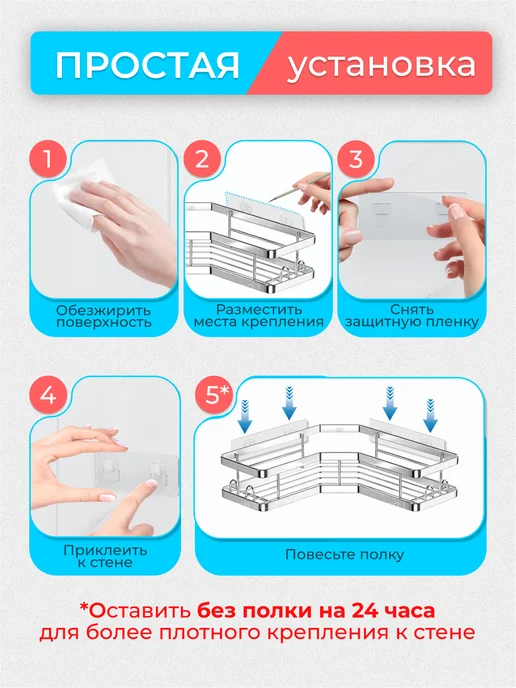 ПРОСТАЯ установка

1

Обезжирить поверхность

2

Разместить места крепления

3

Снять защитную пленку

4

Приклеить к стене

5*

Повесьте полку

*Оставить без полки на 24 часа для более плотного крепления к стене