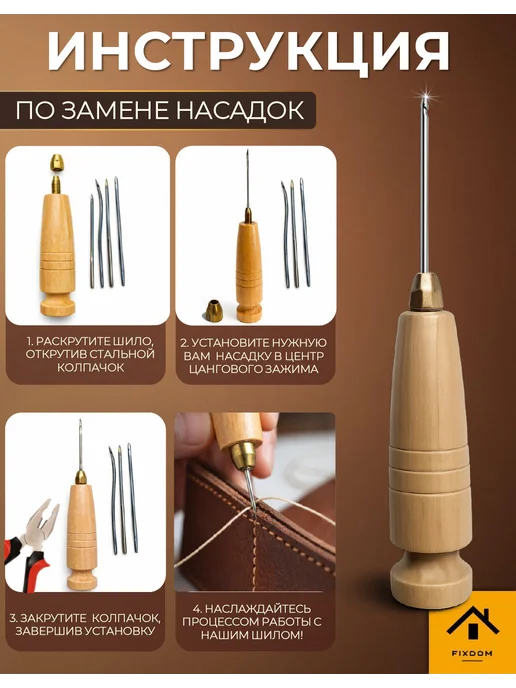 ИНСТРУКЦИЯ

ПО ЗАМЕНЕ НАСАДОК

1. РАСКРУТИТЕ ШИЛО, ОТКРУТИВ СТАЛЬНОЙ КОЛПАЧОК

2. УСТАНОВИТЕ НУЖНУЮ ВАМ НАСАДКУ В ЦЕНТР ЦАНГОВОГО ЗАЖИМА

3. ЗАКРУТИТЕ КОЛПАЧОК, ЗАВЕРШИВ УСТАНОВКУ

4. НАСЛАЖДАЙТЕСЬ ПРОЦЕССОМ РАБОТЫ С НАШИМ ШИЛОМ!

FIXDOM