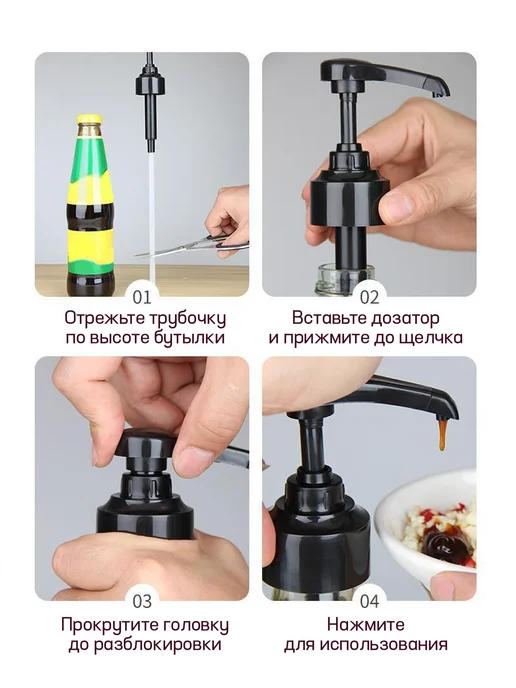 01

Отрежьте трубочку по высоте бутылки

02

Вставьте дозатор и прижмите до щелчка

03

Прокрутите головку до разблокировки

04

Нажмите для использования