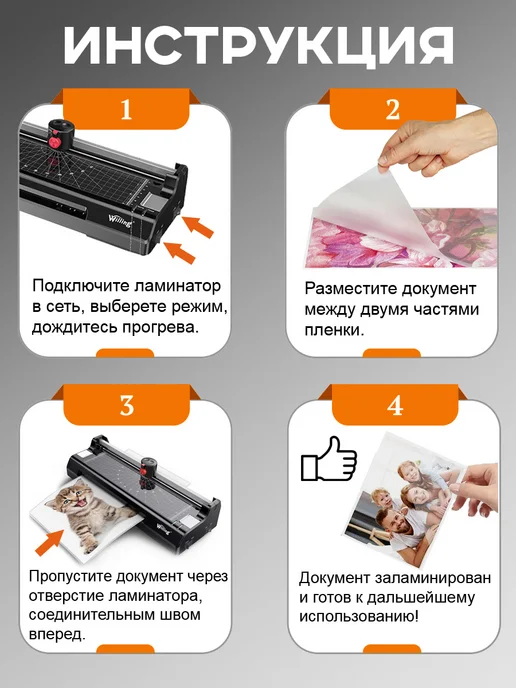 ИНСТРУКЦИЯ

1

Подключите ламинатор в сеть, выберете режим, дождитесь прогрева.

2

Разместите документ между двумя частями пленки.

3

Пропустите документ через отверстие ламинатора, соединительным швом вперед.

4

Документ заламинирован и готов к дальшейшему использованию!