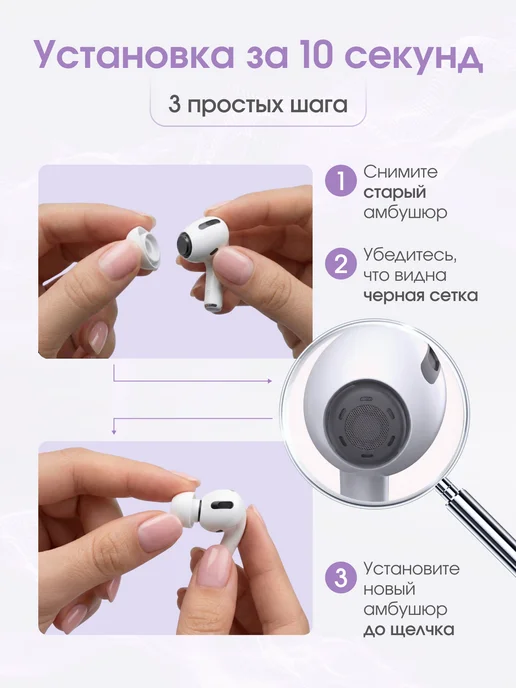 Установка за 10 секунд

3 простых шага

1 Снимите старый амбушюр

2 Убедитесь, что видна черная сетка

3 Установите новый амбушюр до щелчка